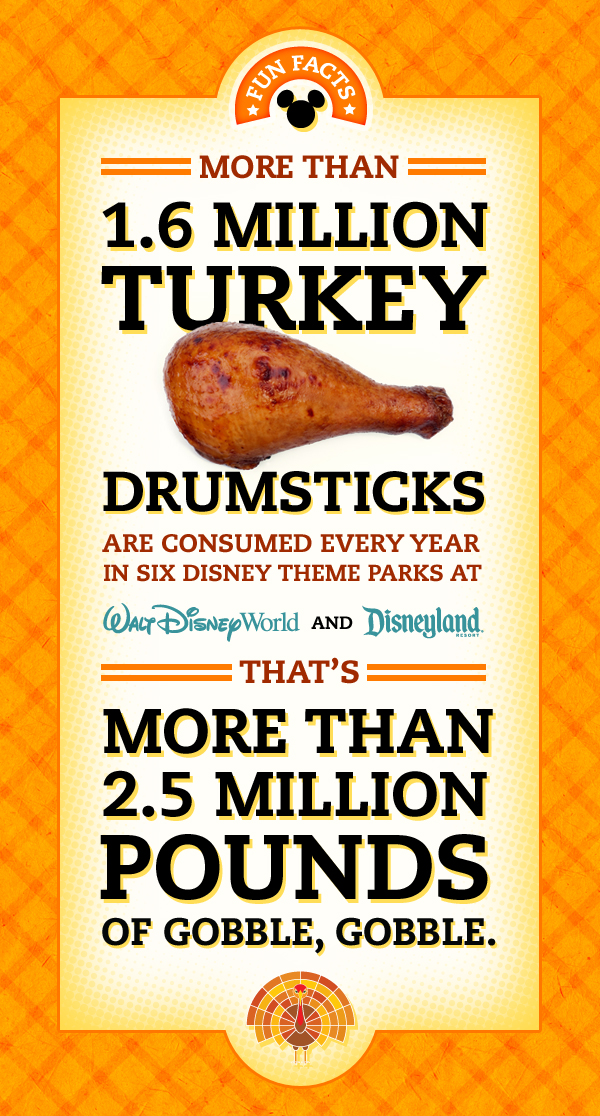 FUN FACTS

MORE THAN

1.6 MILLION TURKEY

DRUMSTICKS

ARE CONSUMED EVERY YEAR IN SIX DISNEY THEME PARKS AT

Walt Disney World AND Disneyland RESORT

THAT'S

MORE THAN 2.5 MILLION POUNDS

OF GOBBLE, GOBBLE.